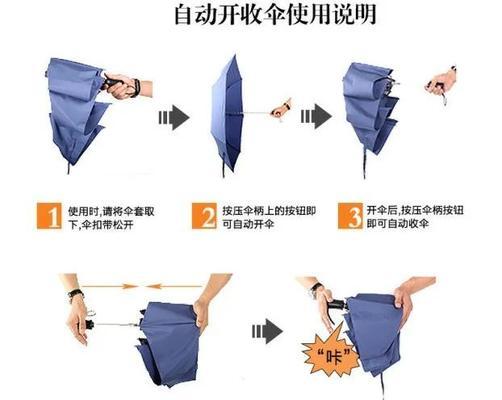 自动开收伞使用说明

1 使用时,请将伞套取下,伞扣带松开

2 按压伞柄上的按钮即可自动开伞

3 开伞后,按压伞柄按钮即可自动收伞

“咔”